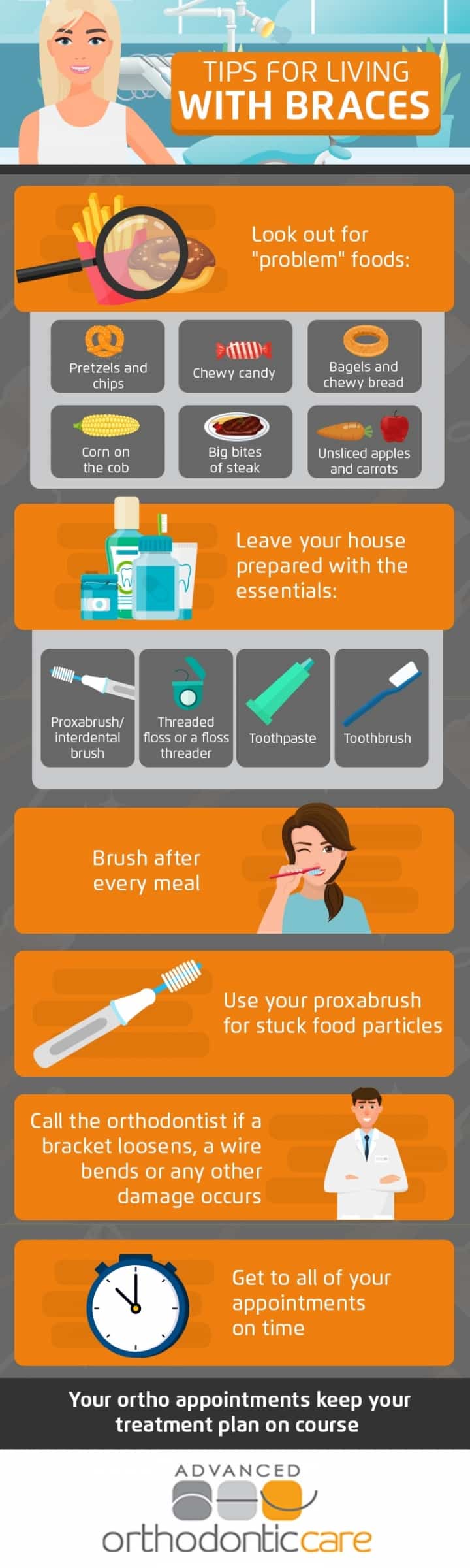 TIPS FOR LIVING WITH BRACES

Look out for "problem" foods:

Pretzels and chips

Chewy candy

Bagels and chewy bread

Corn on the cob

Big bites of steak

Unsliced apples and carrots

Leave your house prepared with the essentials:

Proxabrush/ interdental brush

Threaded floss or a floss threader

Toothpaste

Toothbrush

Brush after every meal

Use your proxabrush for stuck food particles

Call the orthodontist if a bracket loosens, a wire bends or any other damage occurs

Get to all of your appointments on time

Your ortho appointments keep your treatment plan on course

ADVANCED orthodonticcare